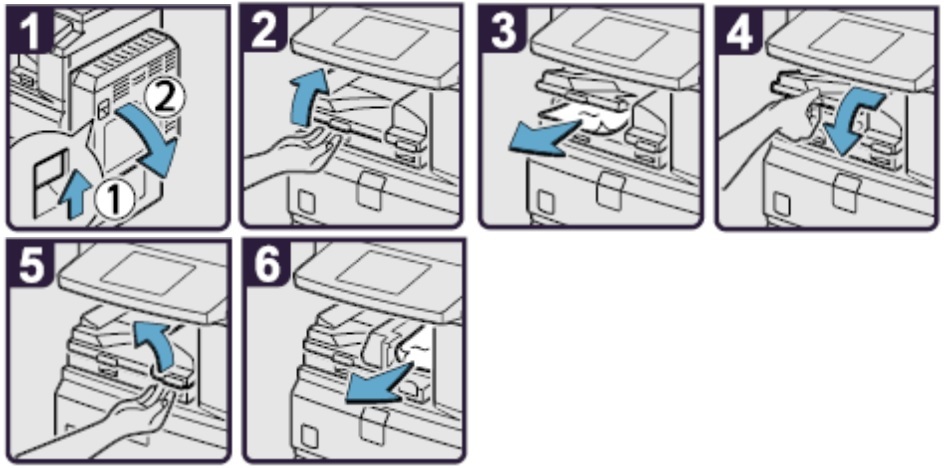 1
2
1
2
3
4
5
6