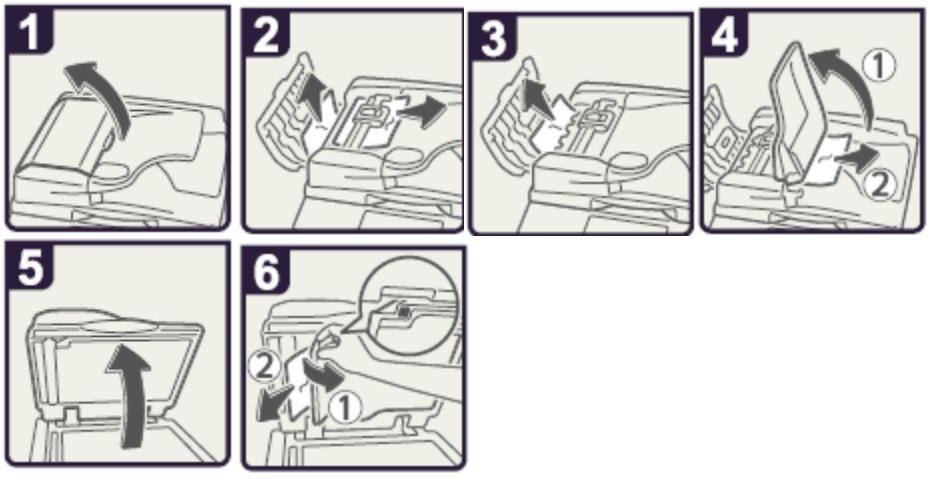 1
2
3
4
①
②
5
6
②
①