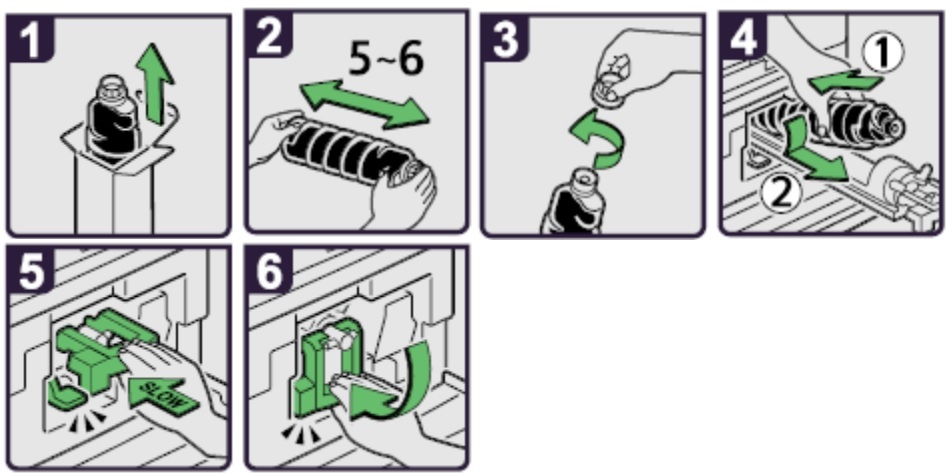 1

2

5~6

3

4

①

②

5

SLOW

6